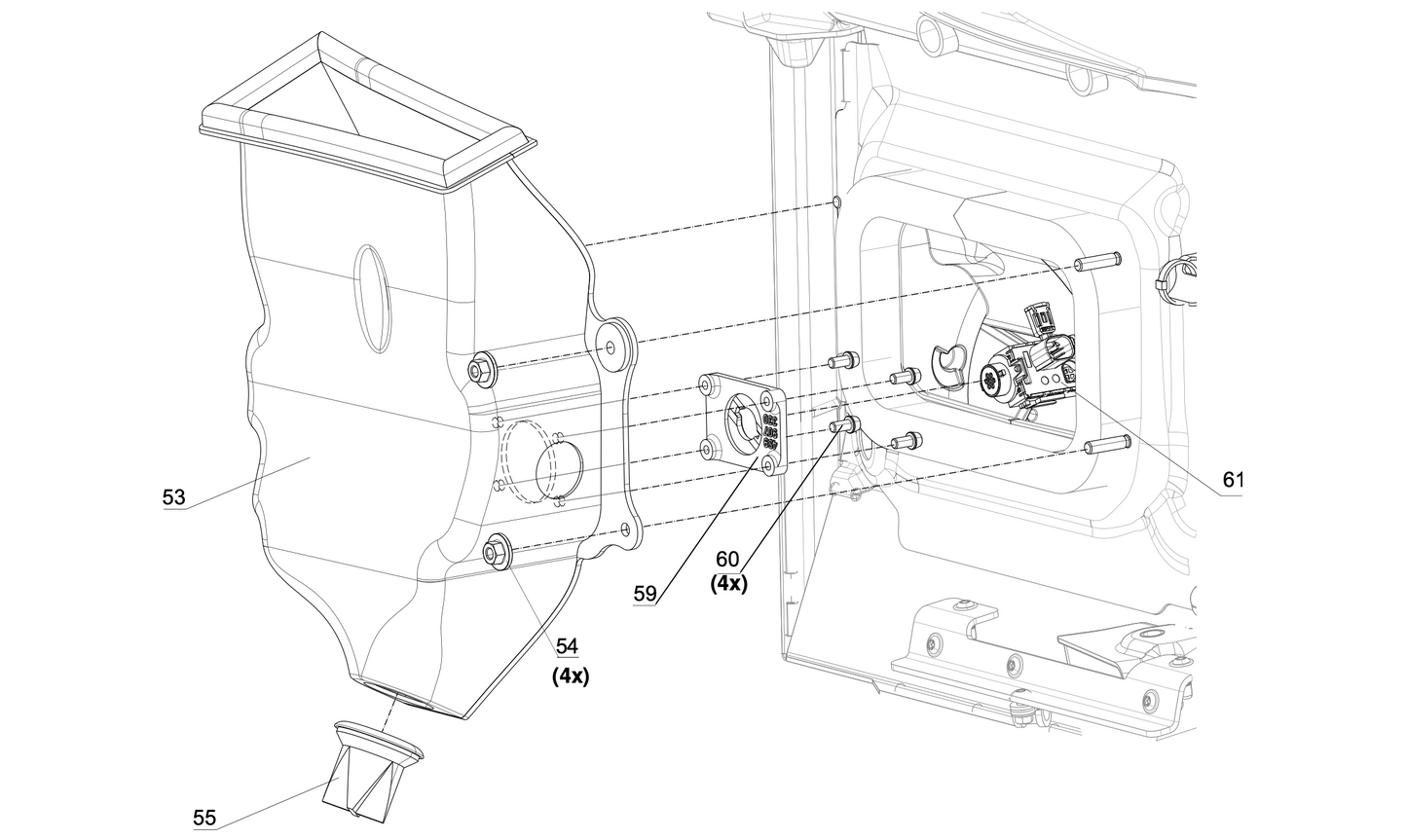 53

54
(4x)

55

59

60
(4x)

61