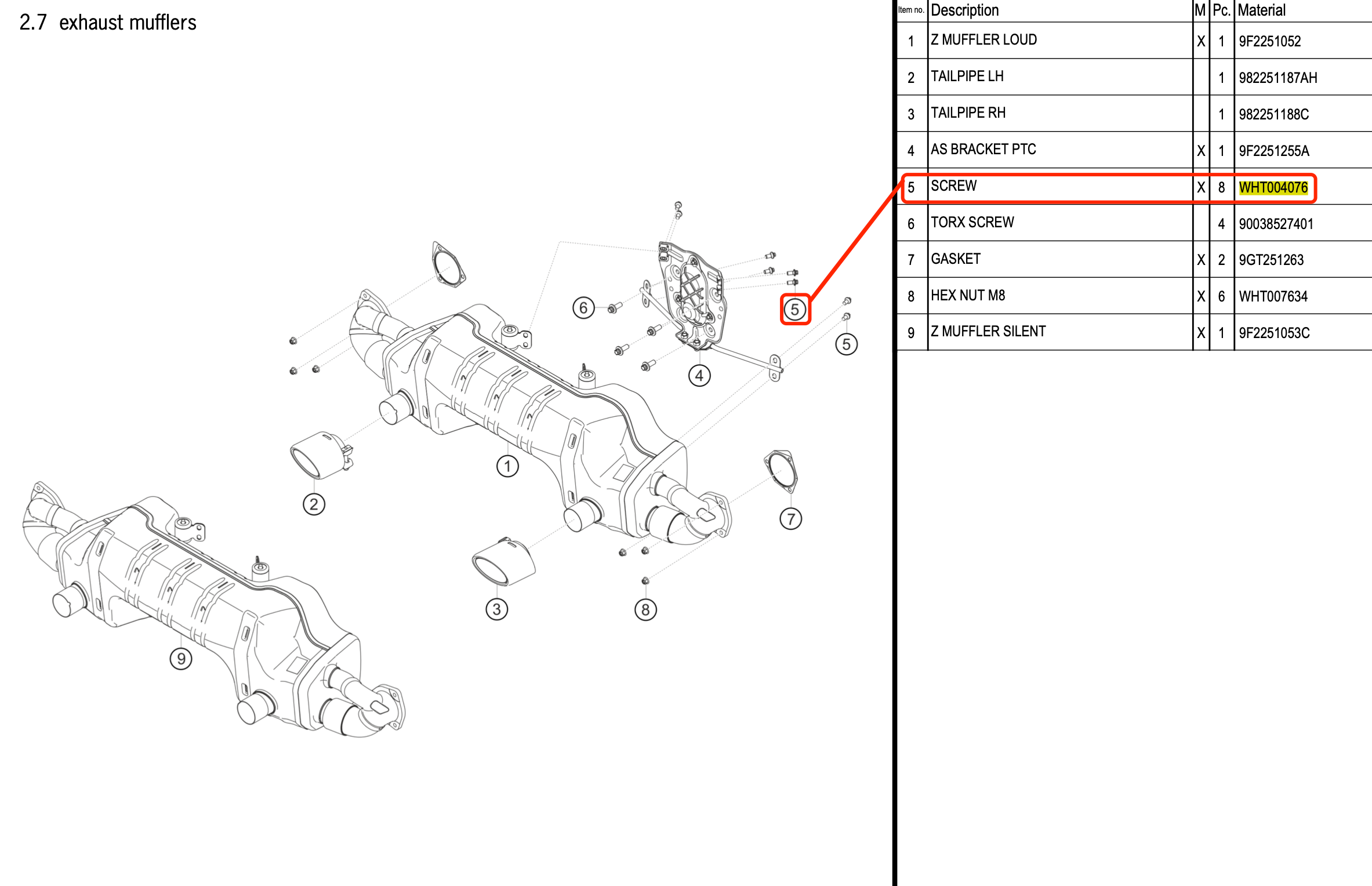 2.7 exhaust mufflers

6
5
5
4
1
2
7
3
8
9

| Item no. | Description | M | Pc. | Material |
|---|---|---|---|---|
| 1 | Z MUFFLER LOUD | X | 1 | 9F2251052 |
| 2 | TAILPIPE LH | | 1 | 982251187AH |
| 3 | TAILPIPE RH | | 1 | 982251188C |
| 4 | AS BRACKET PTC | X | 1 | 9F2251255A |
| 5 | SCREW | X | 8 | WHT004076 |
| 6 | TORX SCREW | | 4 | 90038527401 |
| 7 | GASKET | X | 2 | 9GT251263 |
| 8 | HEX NUT M8 | X | 6 | WHT007634 |
| 9 | Z MUFFLER SILENT | X | 1 | 9F2251053C |